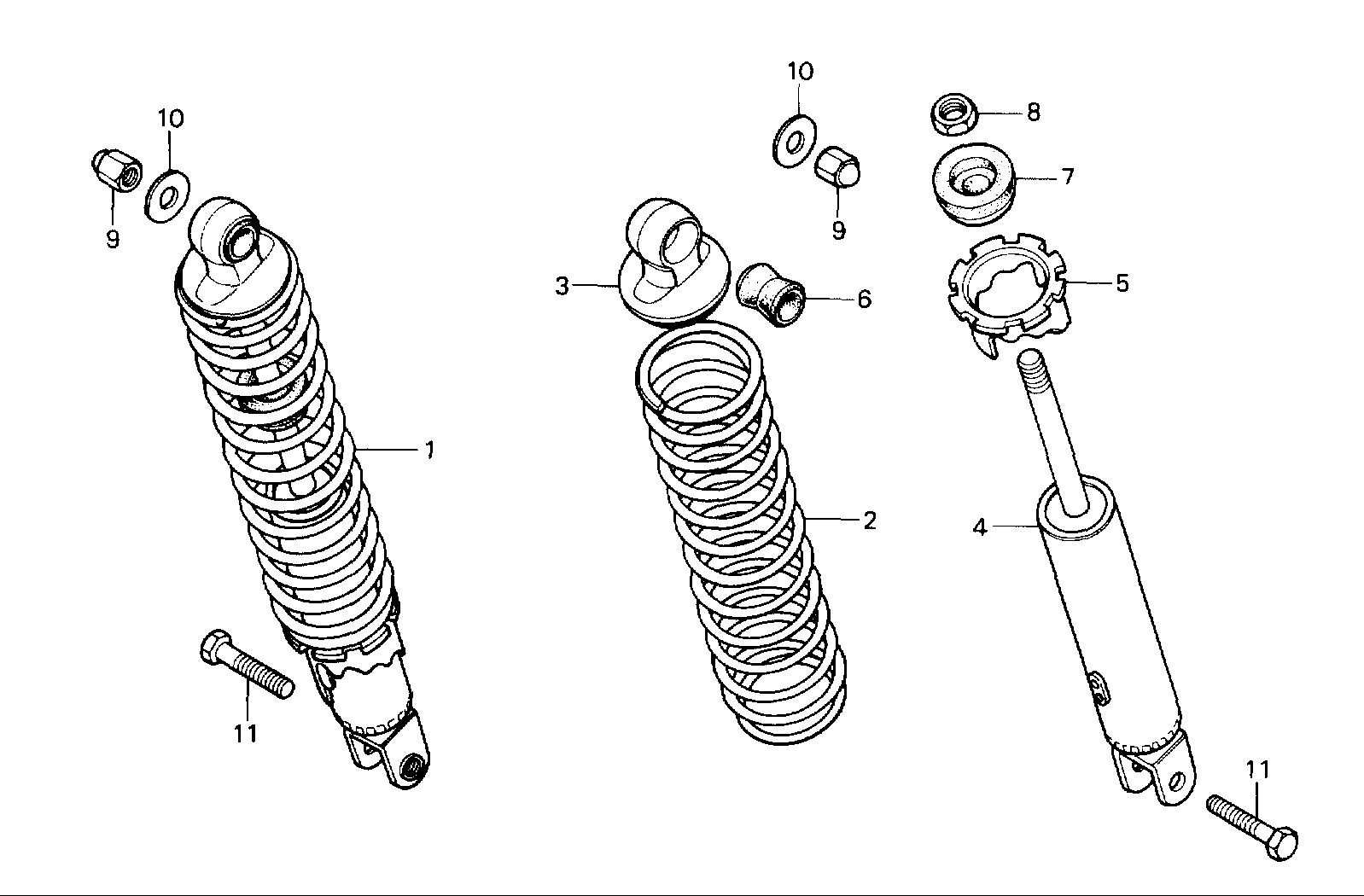 10
9
1
11
10
9
3
6
2
8
7
5
4
11