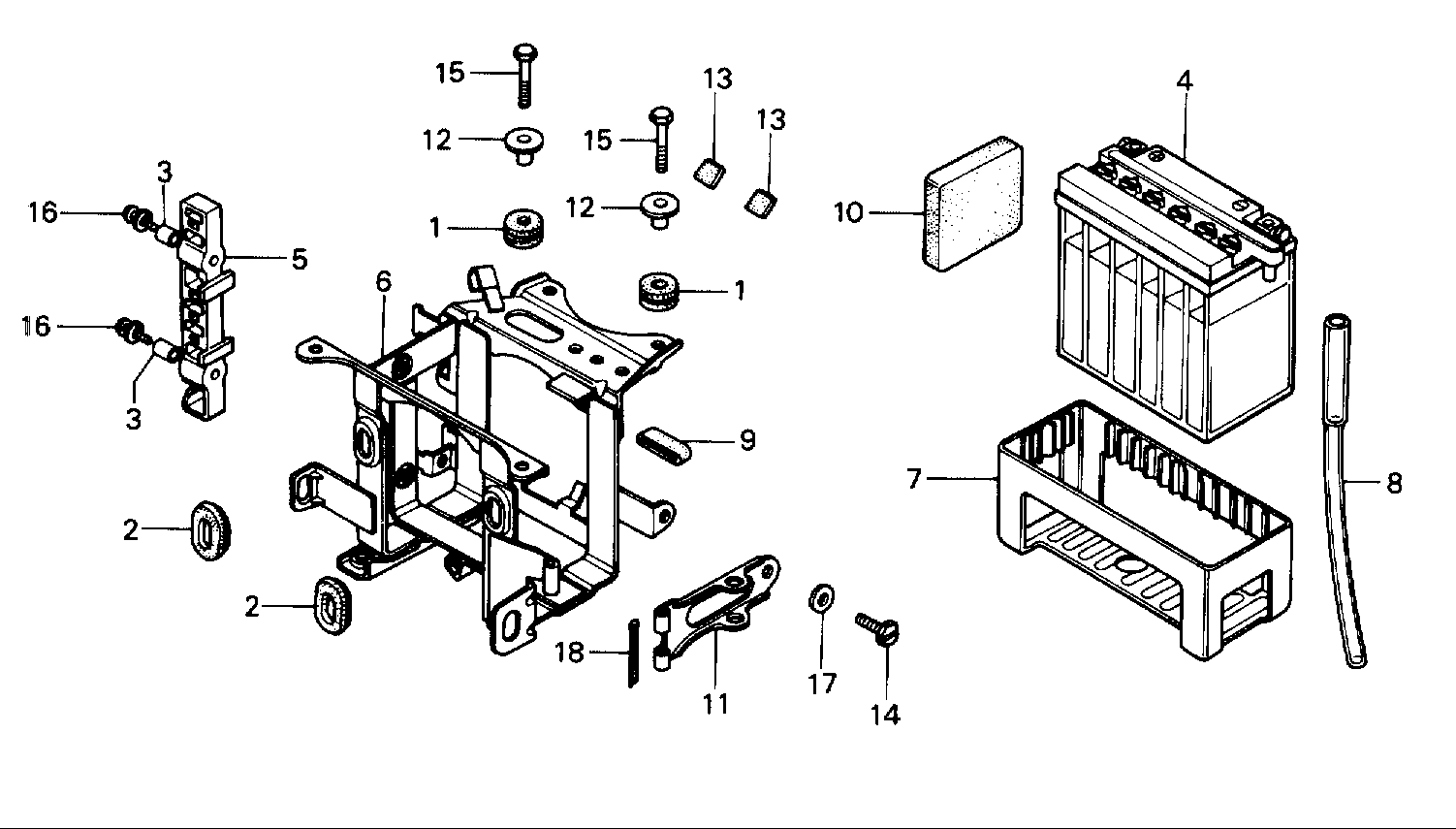 15
13
4
12
15
13
3
16
12
10
1
5
1
6
16
3
9
7
8
2
2
18
11
17
14